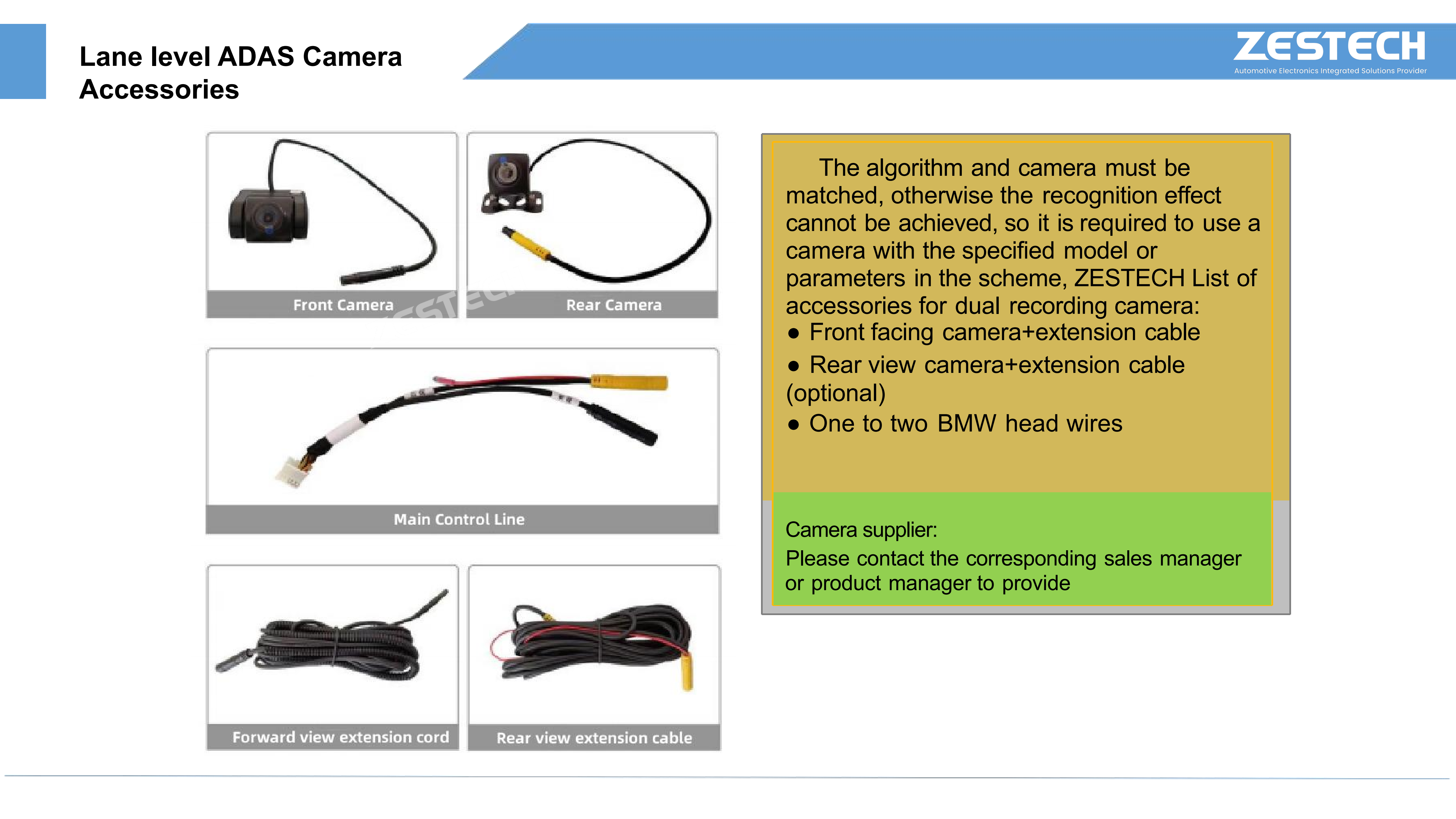 Lane level ADAS Camera Accessories

ZESTECH
Automotive Electronics Integrated Solutions Provider

Front Camera

Rear Camera

Main Control Line

Forward view extension cord

Rear view extension cable

The algorithm and camera must be matched, otherwise the recognition effect cannot be achieved, so it is required to use a camera with the specified model or parameters in the scheme, ZESTECH List of accessories for dual recording camera:
● Front facing camera+extension cable
● Rear view camera+extension cable (optional)
● One to two BMW head wires

Camera supplier:
Please contact the corresponding sales manager or product manager to provide